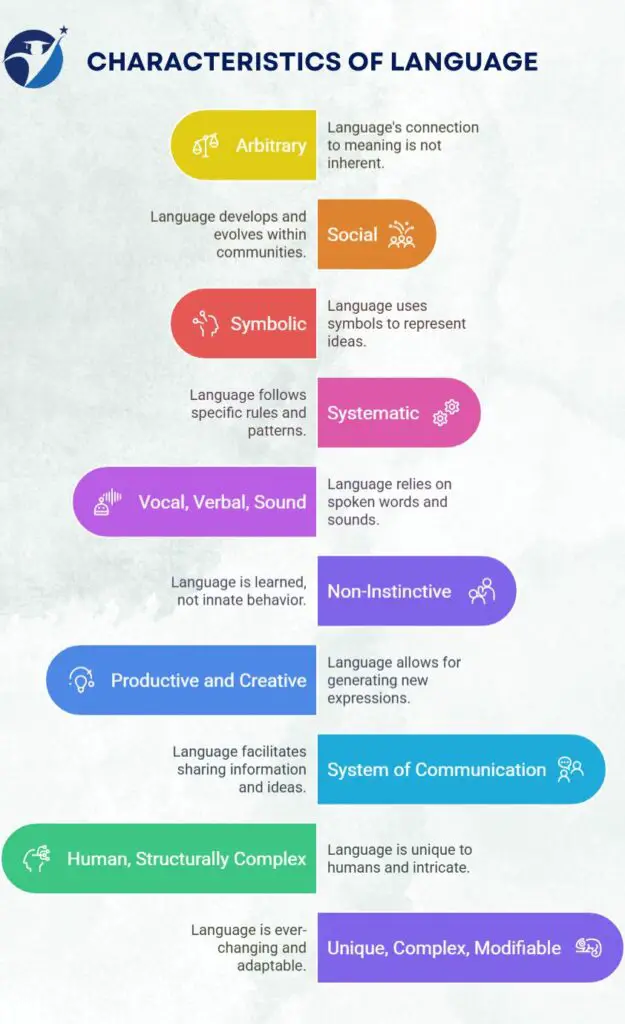 CHARACTERISTICS OF LANGUAGE

Arbitrary
Language's connection to meaning is not inherent.

Language develops and evolves within communities.
Social

Symbolic
Language uses symbols to represent ideas.

Language follows specific rules and patterns.
Systematic

Vocal, Verbal, Sound
Language relies on spoken words and sounds.

Language is learned, not innate behavior.
Non-Instinctive

Productive and Creative
Language allows for generating new expressions.

Language facilitates sharing information and ideas.
System of Communication

Human, Structurally Complex
Language is unique to humans and intricate.

Language is ever-changing and adaptable.
Unique, Complex, Modifiable